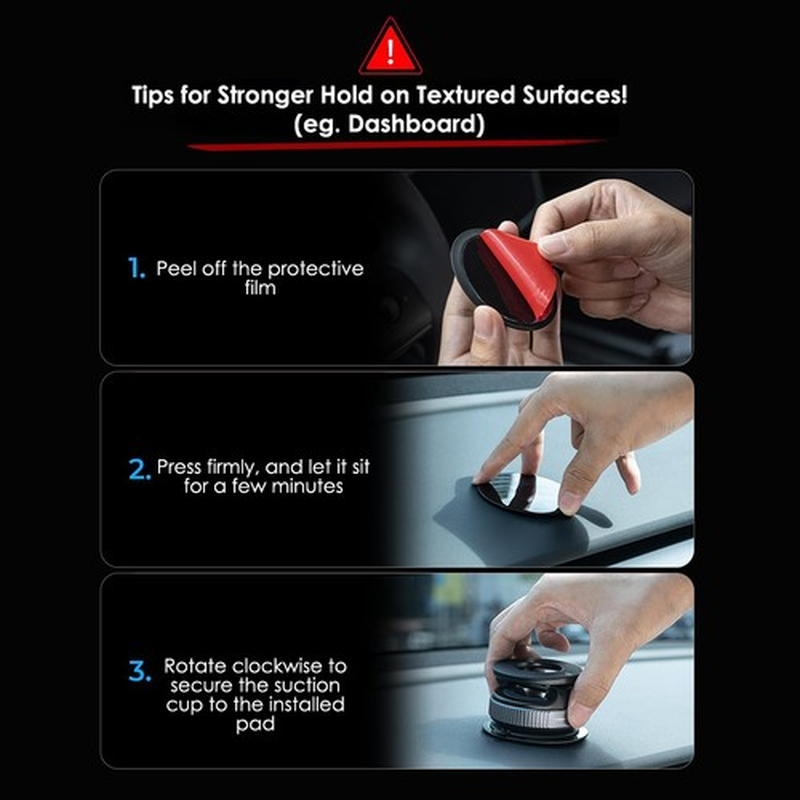 !

Tips for Stronger Hold on Textured Surfaces! (eg. Dashboard)

1. Peel off the protective film

2. Press firmly, and let it sit for a few minutes

3. Rotate clockwise to secure the suction cup to the installed pad